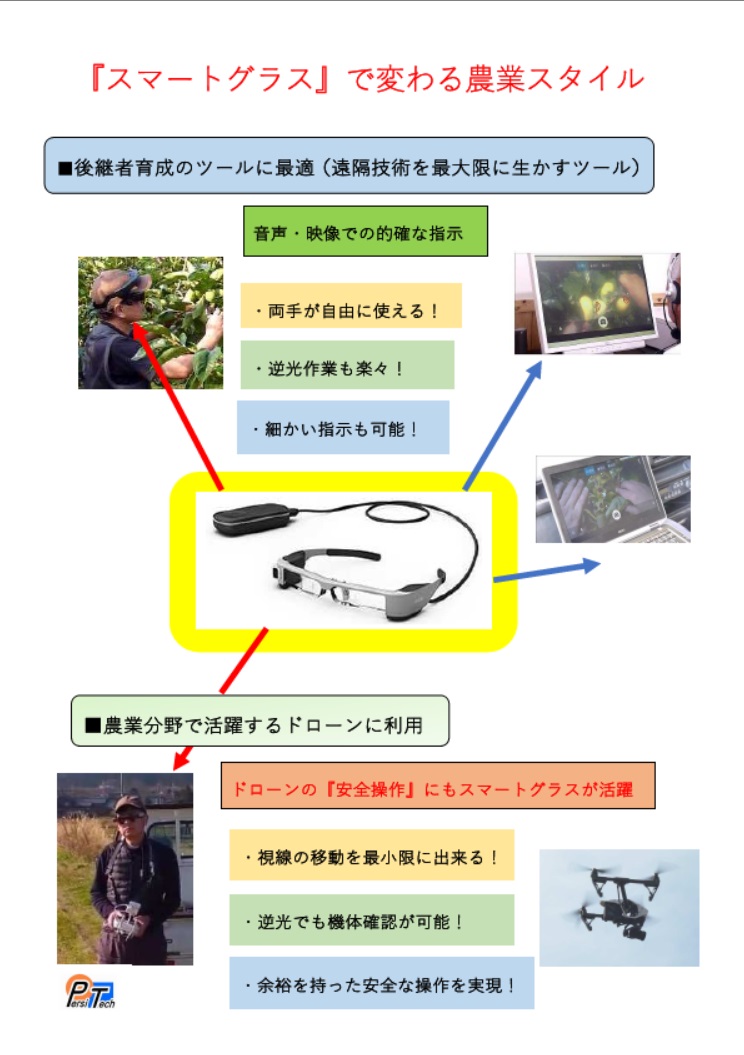 『スマートグラス』で変わる農業スタイル

■後継者育成のツールに最適（遠隔技術を最大限に生かすツール）

音声・映像での的確な指示

・両手が自由に使える！

・逆光作業も楽々！

・細かい指示も可能！

■農業分野で活躍するドローンに利用

ドローンの『安全操作』にもスマートグラスが活躍

・視線の移動を最小限に出来る！

・逆光でも機体確認が可能！

・余裕を持った安全な操作を実現！

PersiTech